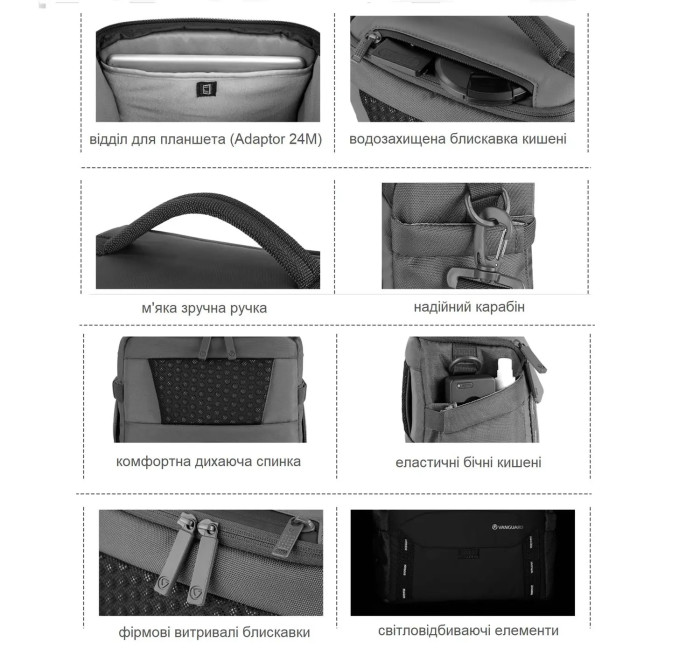 відділ для планшета (Adaptor 24M)

водозахищена блискавка кишені

м'яка зручна ручка

надійний карабін

комфортна дихаюча спинка

еластичні бічні кишені

VANGUARD

фірмові витривалі блискавки

світловідбиваючі елементи