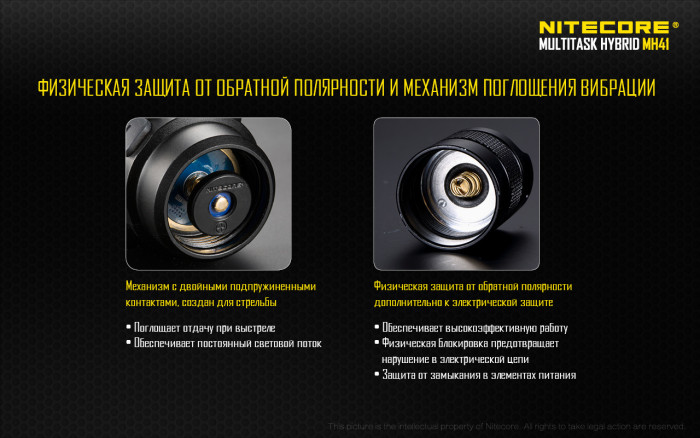 NITECORE®
MULTITASK HYBRID MH41

ФИЗИЧЕСКАЯ ЗАЩИТА ОТ ОБРАТНОЙ ПОЛЯРНОСТИ И МЕХАНИЗМ ПОГЛОЩЕНИЯ ВИБРАЦИИ

NITECORE

Механизм с двойными подпружиненными контактами, создан для стрельбы

• Поглощает отдачу при выстреле
• Обеспечивает постоянный световой поток

Физическая защита от обратной полярности дополнительно к электрической защите

• Обеспечивает высокоэффективную работу
• Физическая блокировка предотвращает нарушение в электрической цепи
• Защита от замыкания в элементах питания

This picture is the intellectual property of Nitecore. All rights to take legal action are reserved.