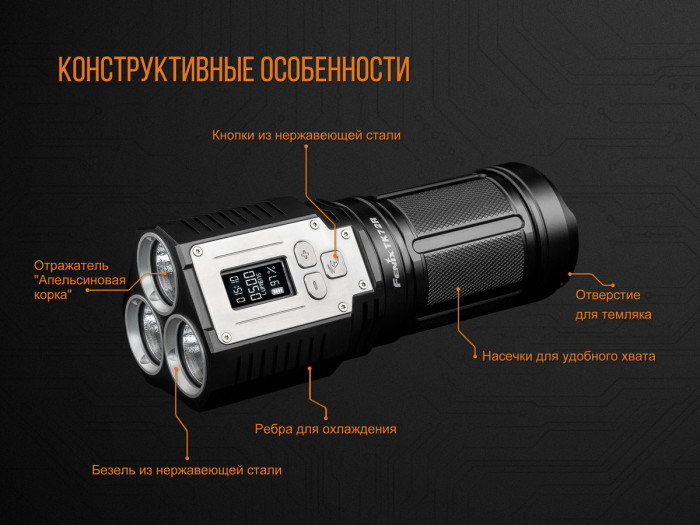 КОНСТРУКТИВНЫЕ ОСОБЕННОСТИ

Кнопки из нержавеющей стали

Отражатель "Апельсиновая корка"

0 15:10
0500 LUMENS
91%

Fenix TK72R

Отверстие для темляка

Насечки для удобного хвата

Ребра для охлаждения

Безель из нержавеющей стали