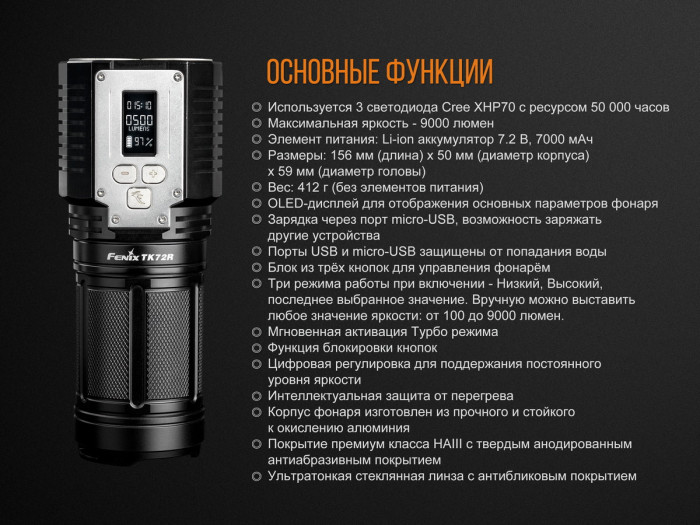 01:51:10
0500
LUMENS
97%

Fenix TK72R

ОСНОВНЫЕ ФУНКЦИИ

Используется 3 светодиода Cree XHP70 с ресурсом 50 000 часов
Максимальная яркость - 9000 люмен
Элемент питания: Li-ion аккумулятор 7.2 В, 7000 мАч
Размеры: 156 мм (длина) x 50 мм (диаметр корпуса) x 59 мм (диаметр головы)
Вес: 412 г (без элементов питания)
OLED-дисплей для отображения основных параметров фонаря
Зарядка через порт micro-USB, возможность заряжать другие устройства
Порты USB и micro-USB защищены от попадания воды
Блок из трёх кнопок для управления фонарём
Три режима работы при включении - Низкий, Высокий, последнее выбранное значение. Вручную можно выставить любое значение яркости: от 100 до 9000 люмен.
Мгновенная активация Турбо режима
Функция блокировки кнопок
Цифровая регулировка для поддержания постоянного уровня яркости
Интеллектуальная защита от перегрева
Корпус фонаря изготовлен из прочного и стойкого к окислению алюминия
Покрытие премиум класса HAIII с твердым анодированным антиабразивным покрытием
Ультратонкая стеклянная линза с антибликовым покрытием