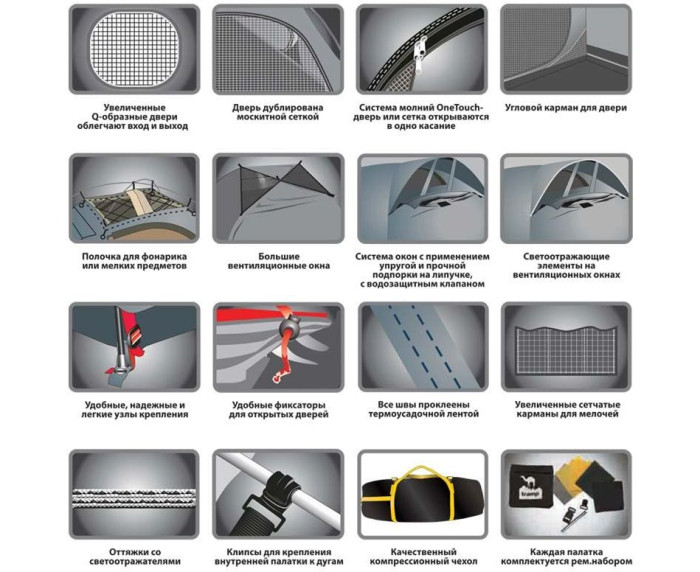 Увеличенные Q-образные двери облегчают вход и выход

Дверь дублирована москитной сеткой

Система молний OneTouch- дверь или сетка открываются в одно касание

Угловой карман для двери

Полочка для фонарика или мелких предметов

Большие вентиляционные окна

Система окон с применением упругой и прочной подпорки на липучке, с водозащитным клапаном

Светоотражающие элементы на вентиляционных окнах

Удобные, надежные и легкие узлы крепления

Удобные фиксаторы для открытых дверей

Все швы проклеены термоусадочной лентой

Увеличенные сетчатые карманы для мелочей

Оттяжки со светоотражателями

Клипсы для крепления внутренней палатки к дугам

Качественный компрессионный чехол

tramp

Каждая палатка комплектуется рем.набором