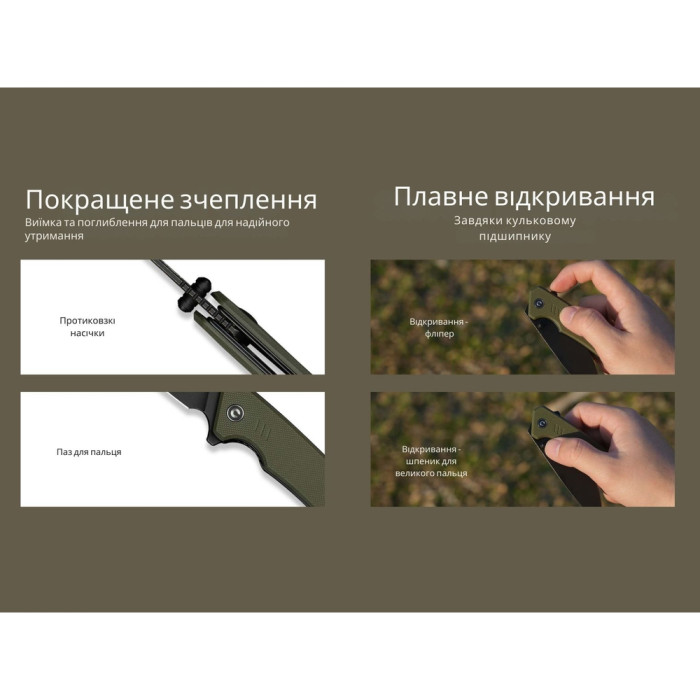 Покращене зчеплення
Виїмка та поглиблення для пальців для надійного утримання

Протиковзкі насічки

Паз для пальця

Плавне відкривання
Завдяки кульковому підшипнику

Відкривання - фліпер

Відкривання - шпеник для великого пальця