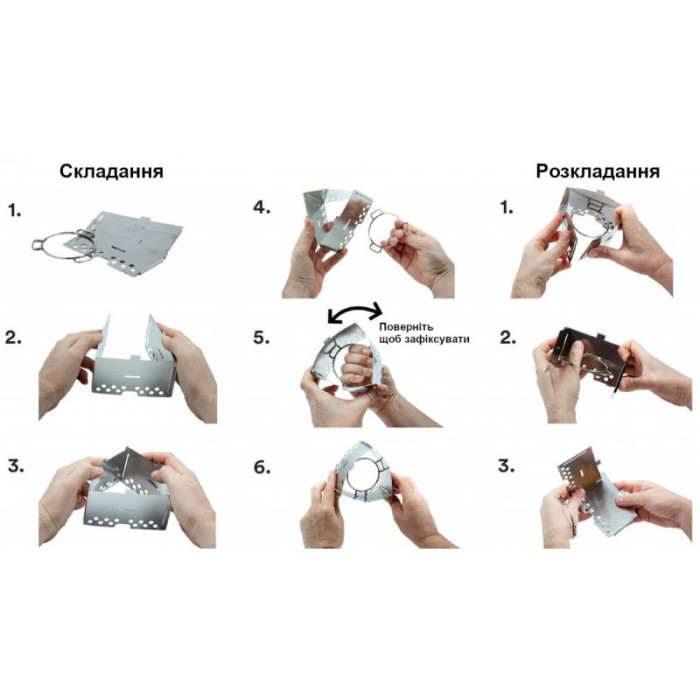 Складання

1.

2.

3.

4.

5.

Поверніть щоб зафіксувати

6.

Розкладання

1.

2.

3.