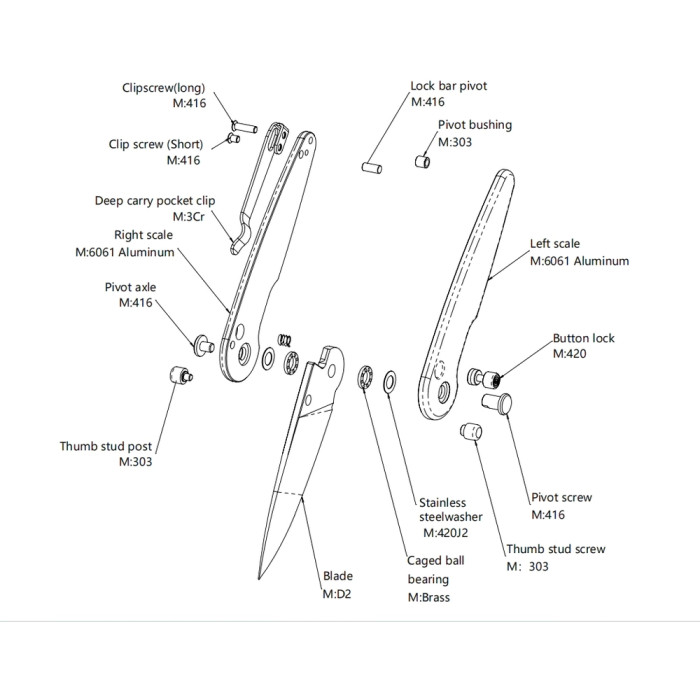 Clipscrew(long)
M:416

Clip screw (Short)
M:416

Deep carry pocket clip
M:3Cr

Right scale
M:6061 Aluminum

Pivot axle
M:416

Thumb stud post
M:303

Lock bar pivot
M:416

Pivot bushing
M:303

Left scale
M:6061 Aluminum

Button lock
M:420

Pivot screw
M:416

Thumb stud screw
M: 303

Stainless steelwasher
M:420J2

Caged ball bearing
M:Brass

Blade
M:D2